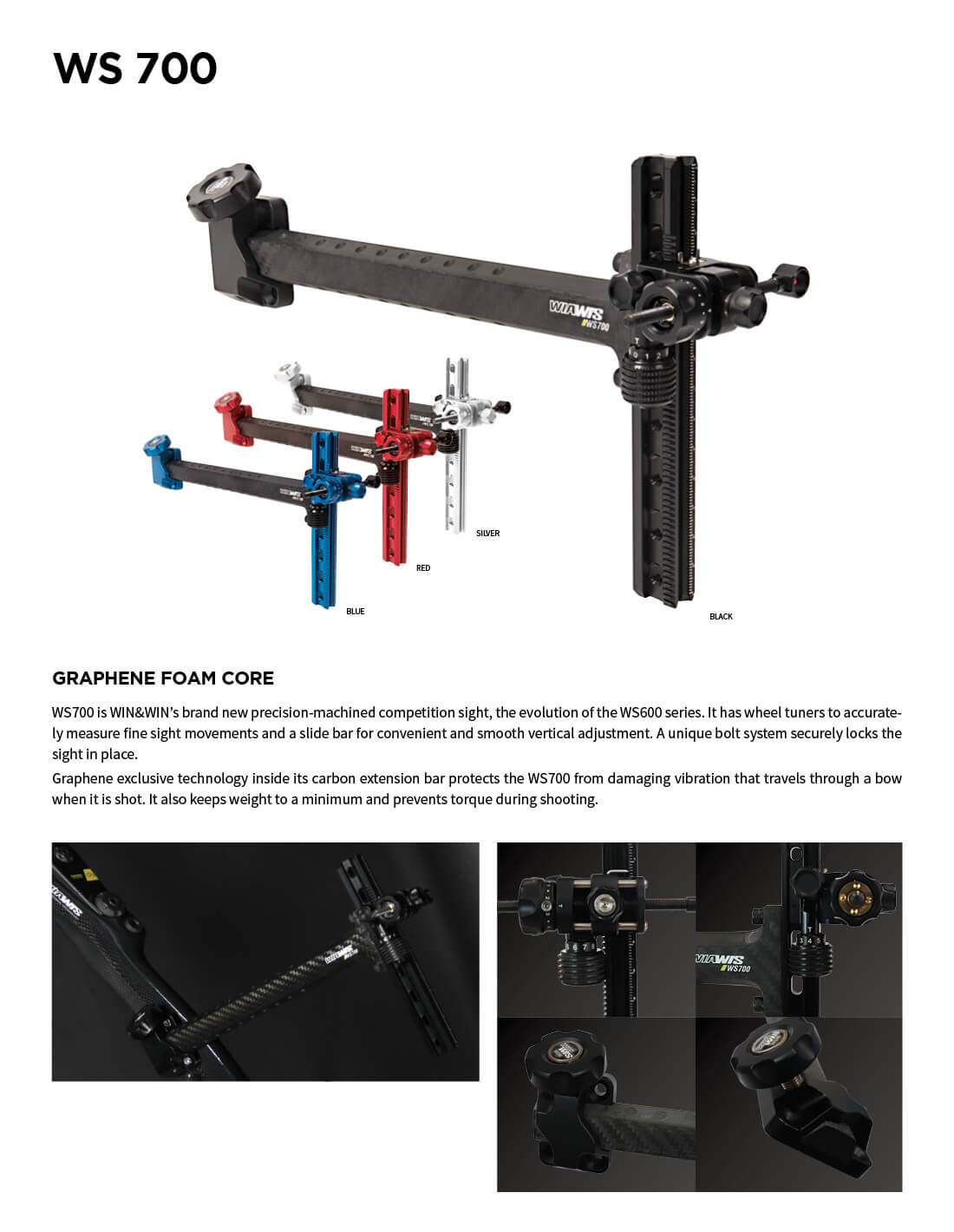 WS 700

WIAWIS
WS700

SILVER

RED

BLUE

BLACK

GRAPHENE FOAM CORE

WS700 is WIN&WIN's brand new precision-machined competition sight, the evolution of the WS600 series. It has wheel tuners to accurately measure fine sight movements and a slide bar for convenient and smooth vertical adjustment. A unique bolt system securely locks the sight in place.

Graphene exclusive technology inside its carbon extension bar protects the WS700 from damaging vibration that travels through a bow when it is shot. It also keeps weight to a minimum and prevents torque during shooting.

WIAWIS

WIAWIS
WS700